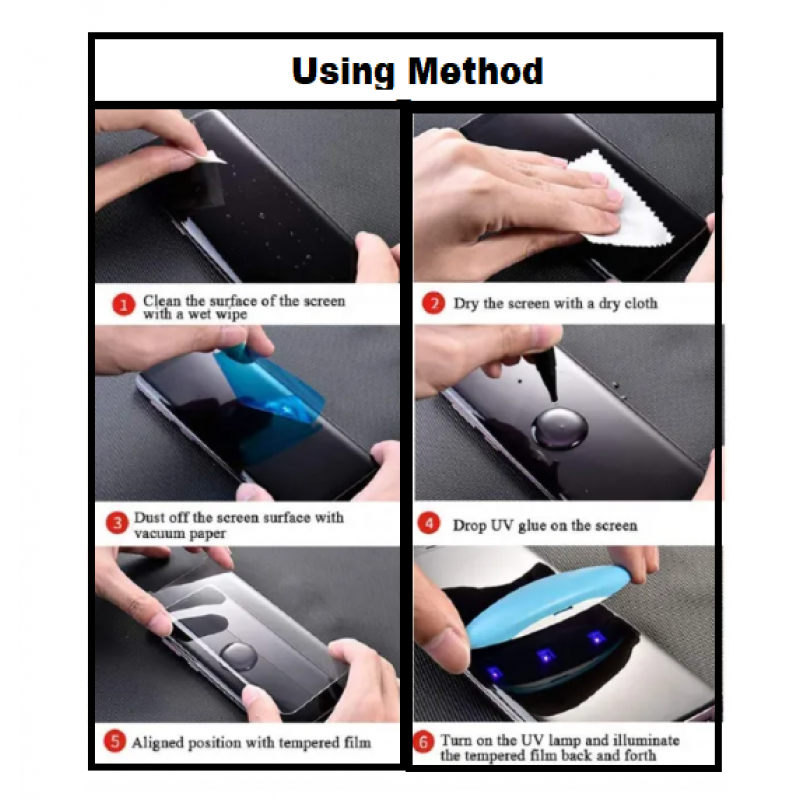 Using Method

1 Clean the surface of the screen with a wet wipe

2 Dry the screen with a dry cloth

3 Dust off the screen surface with vacuum paper

4 Drop UV glue on the screen

5 Aligned position with tempered film

6 Turn on the UV lamp and illuminate the tempered film back and forth